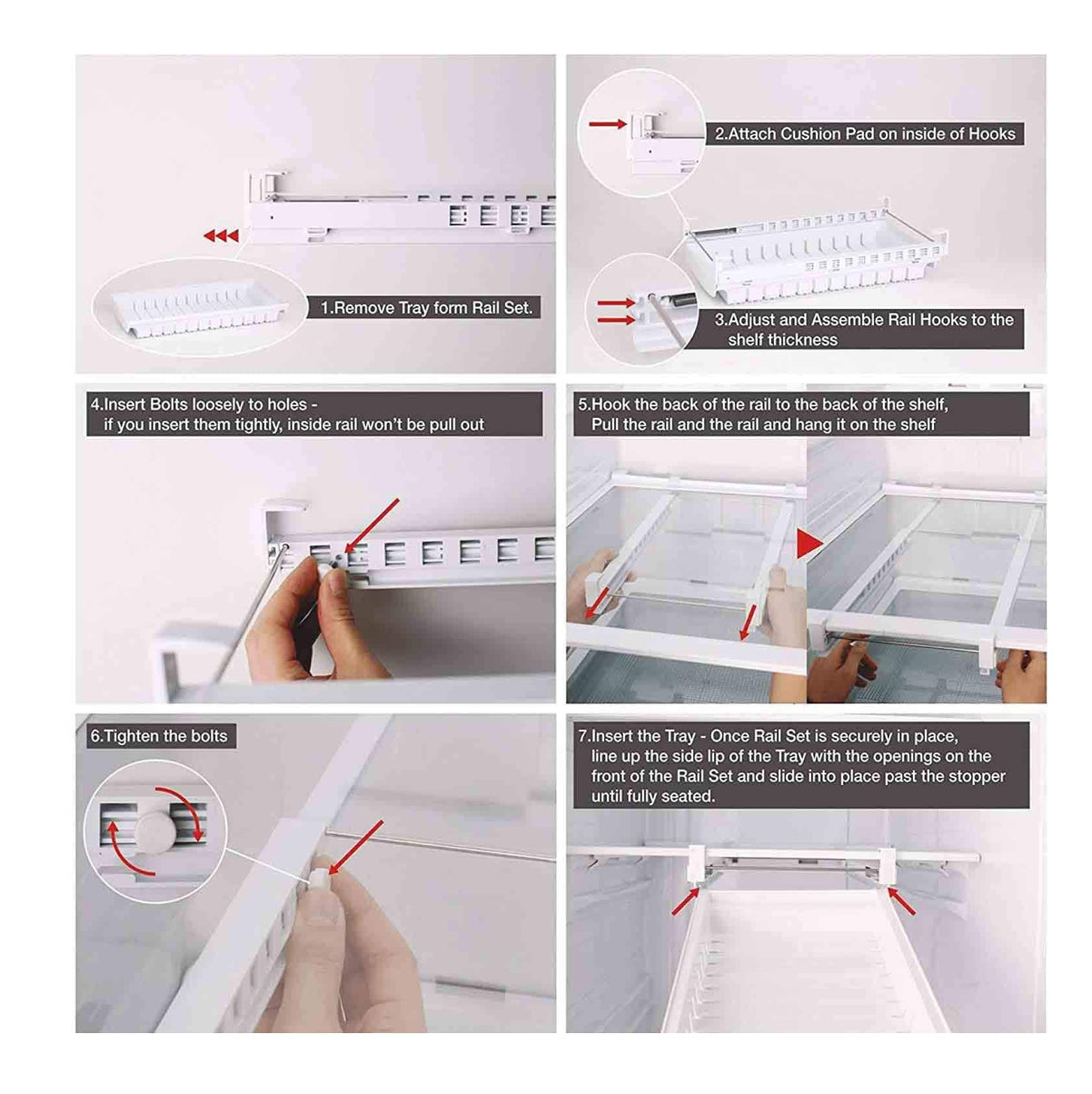 1.Remove Tray form Rail Set.

2.Attach Cushion Pad on inside of Hooks

3.Adjust and Assemble Rail Hooks to the shelf thickness

4.Insert Bolts loosely to holes - if you insert them tightly, inside rail won't be pull out

5.Hook the back of the rail to the back of the shelf, Pull the rail and the rail and hang it on the shelf

6.Tighten the bolts

7.Insert the Tray - Once Rail Set is securely in place, line up the side lip of the Tray with the openings on the front of the Rail Set and slide into place past the stopper until fully seated.