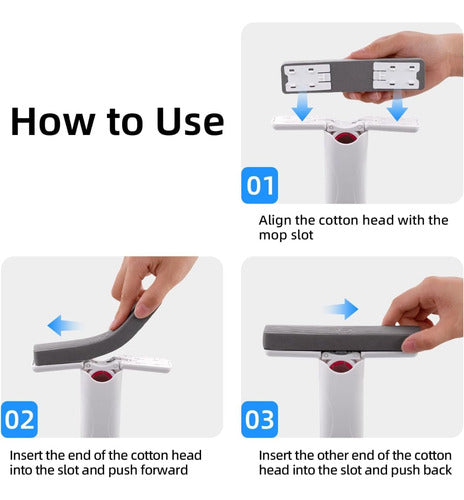 How to Use

01

Align the cotton head with the mop slot

02

Insert the end of the cotton head into the slot and push forward

03

Insert the other end of the cotton head into the slot and push back