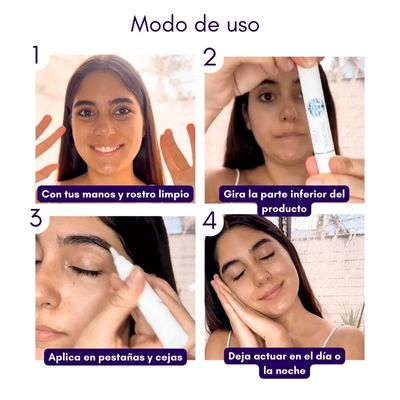 Modo de uso

1

Con tus manos y rostro limpio

2

Gira la parte inferior del producto

3

Aplica en pestañas y cejas

4

Deja actuar en el día o la noche